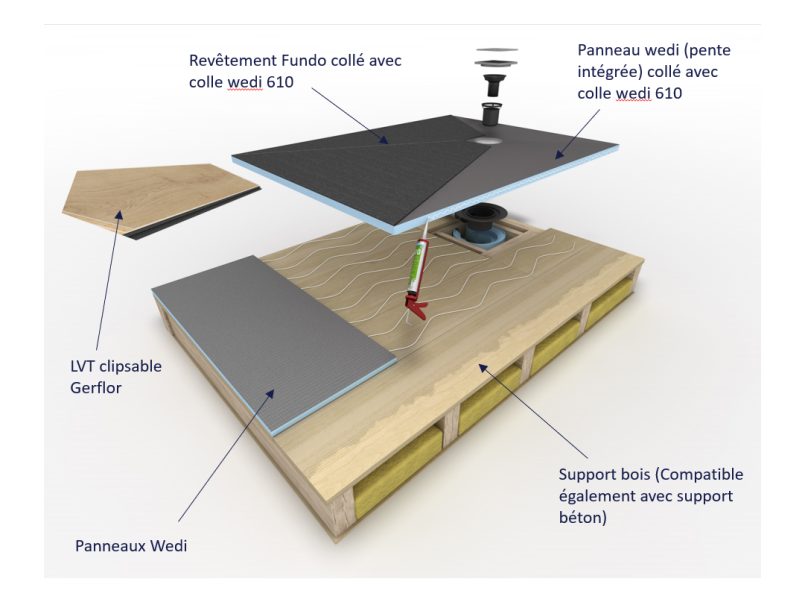 Revêtement Fundo collé avec colle wedi 610

Panneau wedi (pente intégrée) collé avec colle wedi 610

LVT clipsable Gerflor

Support bois (Compatible également avec support béton)

Panneaux Wedi