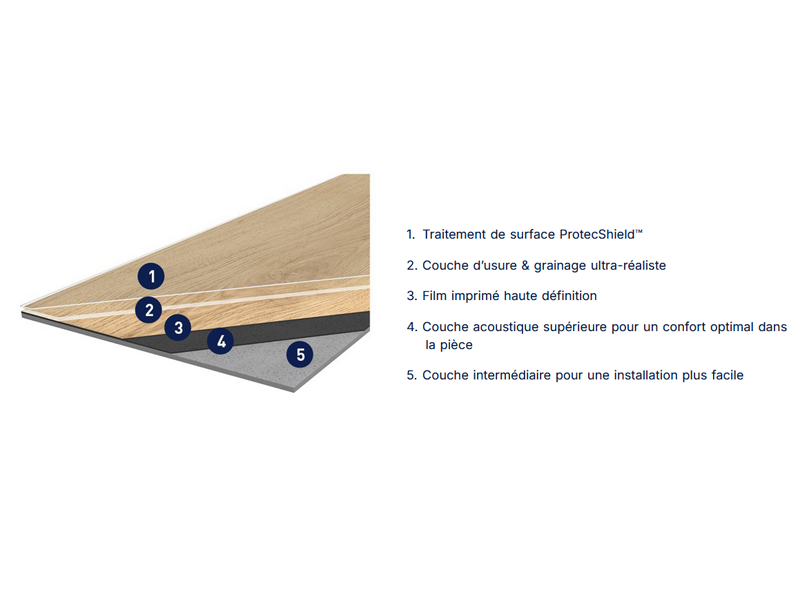 1
2
3
4
5

1. Traitement de surface ProtecShield™

2. Couche d'usure & grainage ultra-réaliste

3. Film imprimé haute définition

4. Couche acoustique supérieure pour un confort optimal dans la pièce

5. Couche intermédiaire pour une installation plus facile