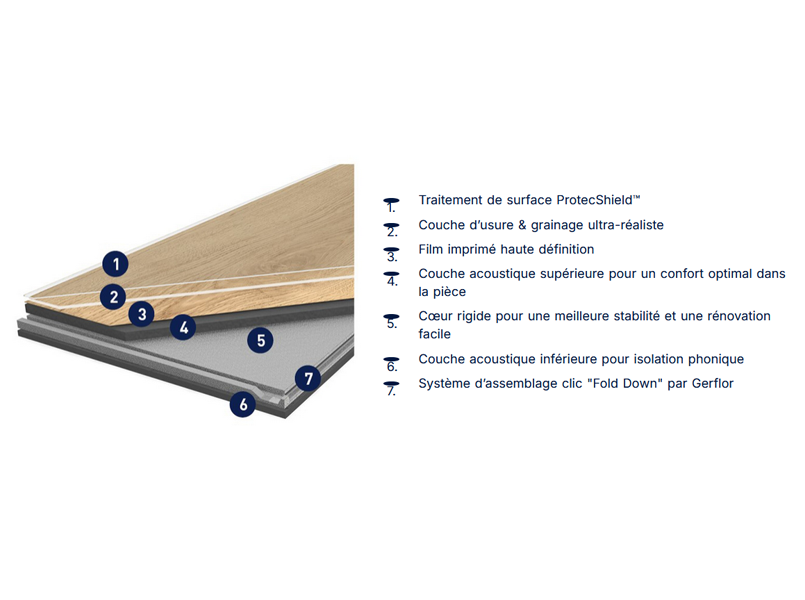 1
2
3
4
5
7
6

1. Traitement de surface ProtecShield™
2. Couche d'usure & grainage ultra-réaliste
3. Film imprimé haute définition
4. Couche acoustique supérieure pour un confort optimal dans la pièce
5. Cœur rigide pour une meilleure stabilité et une rénovation facile
6. Couche acoustique inférieure pour isolation phonique
7. Système d'assemblage clic "Fold Down" par Gerflor